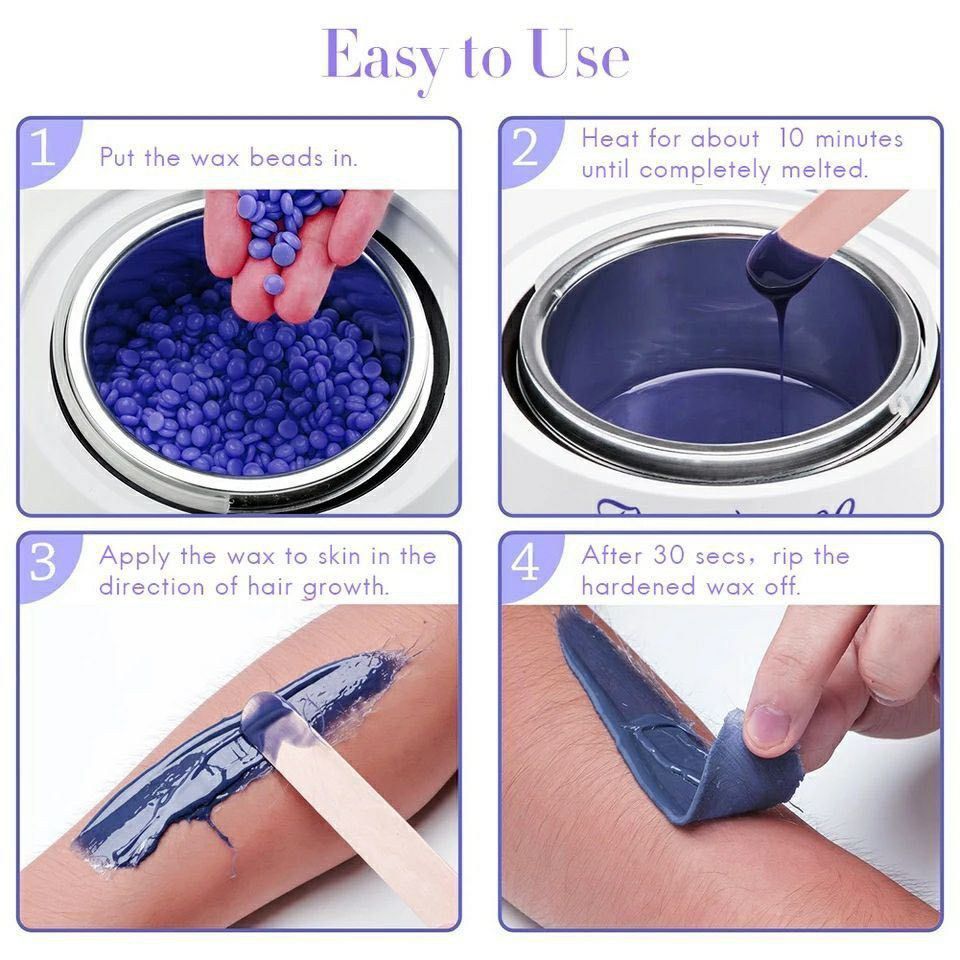 Easy to Use

1 Put the wax beads in.

2 Heat for about 10 minutes until completely melted.

3 Apply the wax to skin in the direction of hair growth.

4 After 30 secs, rip the hardened wax off.